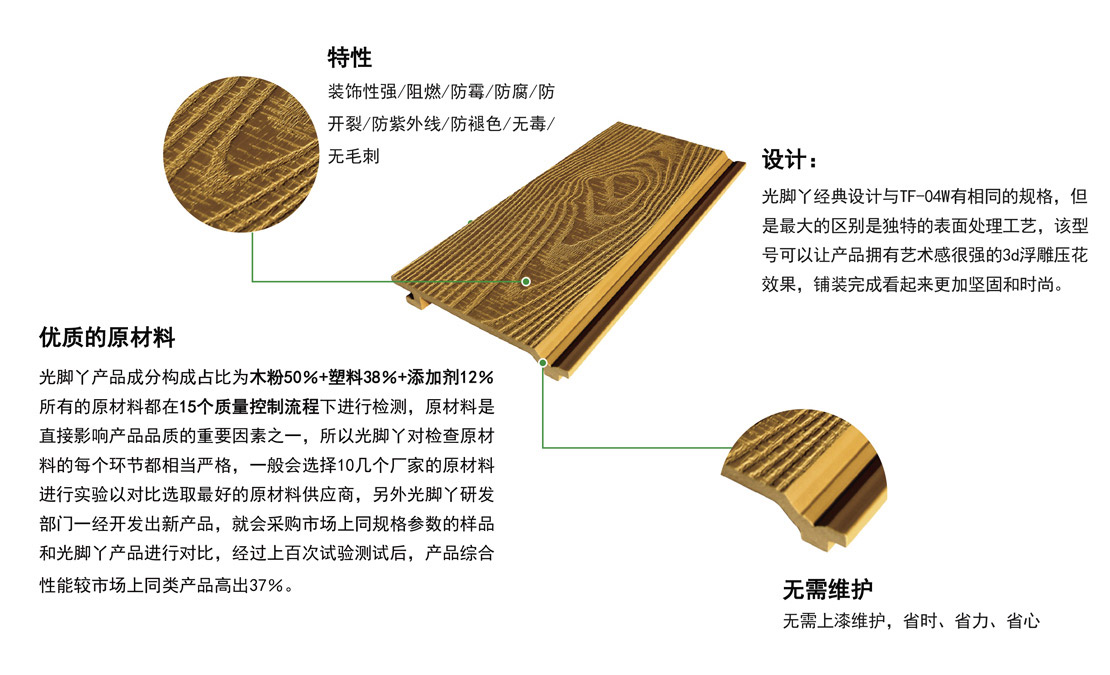 特性

装饰性强/阻燃/防霉/防腐/防开裂/防紫外线/防褪色/无毒/无毛刺

设计：

光脚丫经典设计与TF-04W有相同的规格，但是最大的区别是独特的表面处理工艺，该型号可以让产品拥有艺术感很强的3d浮雕压花效果，铺装完成看起来更加坚固和时尚。

优质的原材料

光脚丫产品成分构成占比为木粉50%+塑料38%+添加剂12%所有的原材料都在15个质量控制流程下进行检测，原材料是直接影响产品品质的重要因素之一，所以光脚丫对检查原材料的每个环节都相当严格，一般会选择10几个厂家的原材料进行实验以对比选取最好的原材料供应商，另外光脚丫研发部门一经开发出新产品，就会采购市场上同规格参数的样品和光脚丫产品进行对比，经过上百次试验测试后，产品综合性能较市场上同类产品高出37%。

无需维护

无需上漆维护，省时、省力、省心